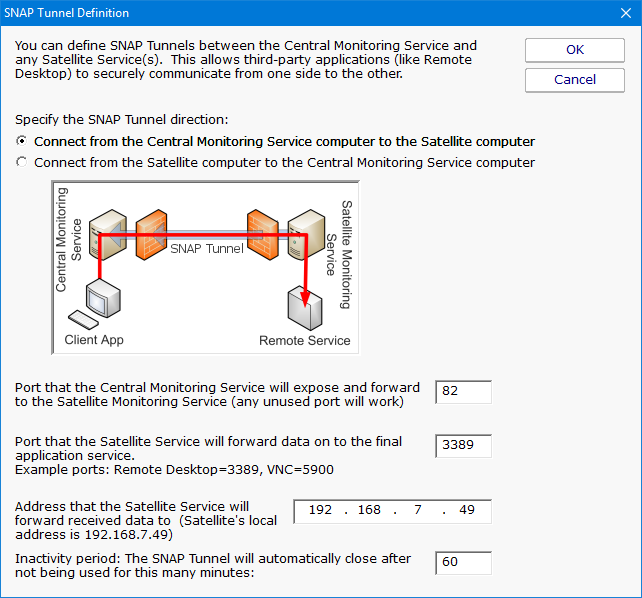 SNAP Tunnel Definition

You can define SNAP Tunnels between the Central Monitoring Service and any Satellite Service(s). This allows third-party applications (like Remote Desktop) to securely communicate from one side to the other.

OK

Cancel

Specify the SNAP Tunnel direction:

Connect from the Central Monitoring Service computer to the Satellite computer

Connect from the Satellite computer to the Central Monitoring Service computer

Central Monitoring Service

SNAP Tunnel

Satellite Monitoring Service

Client App

Remote Service

Port that the Central Monitoring Service will expose and forward to the Satellite Monitoring Service (any unused port will work)

82

Port that the Satellite Service will forward data on to the final application service.
Example ports: Remote Desktop=3389, VNC=5900

3389

Address that the Satellite Service will forward received data to (Satellite's local address is 192.168.7.49)

192 . 168 . 7 . 49

Inactivity period: The SNAP Tunnel will automatically close after not being used for this many minutes:

60